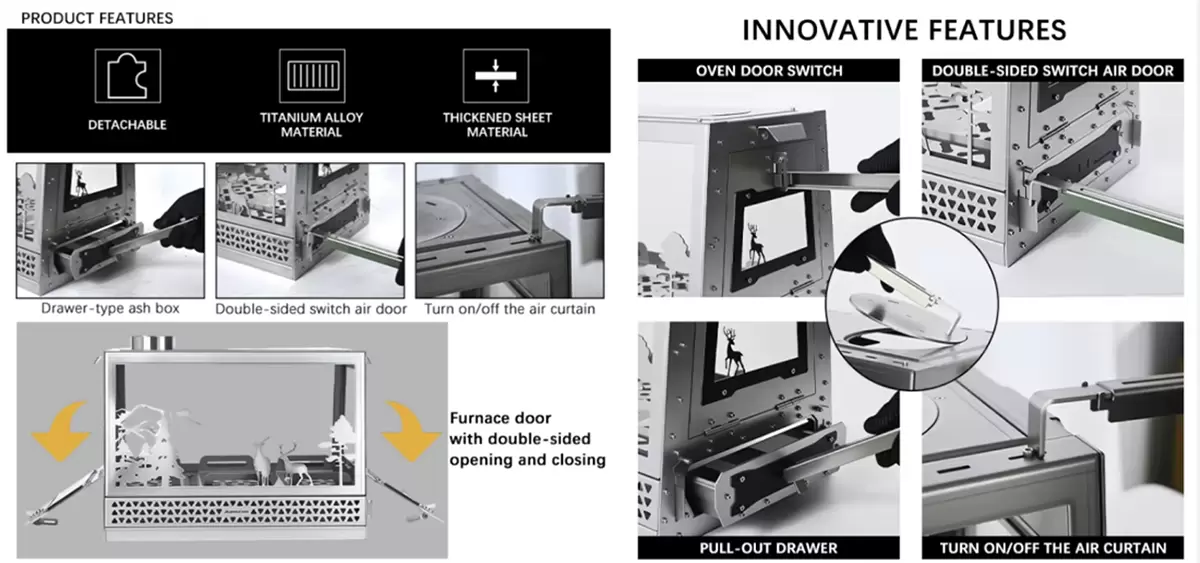 PRODUCT FEATURES

DETACHABLE

TITANIUM ALLOY MATERIAL

THICKENED SHEET MATERIAL

Drawer-type ash box

Double-sided switch air door

Turn on/off the air curtain

Furnace door with double-sided opening and closing

INNOVATIVE FEATURES

OVEN DOOR SWITCH

DOUBLE-SIDED SWITCH AIR DOOR

PULL-OUT DRAWER

TURN ON/OFF THE AIR CURTAIN