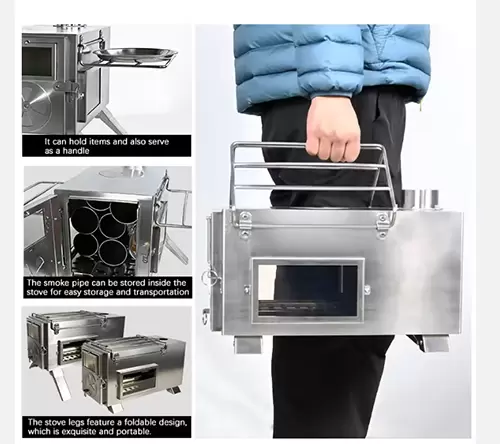 It can hold items and also serve as a handle

The smoke pipe can be stored inside the stove for easy storage and transportation

The stove legs feature a foldable design, which is exquisite and portable.