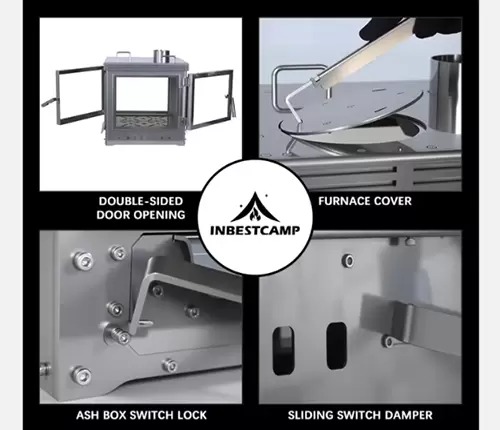 DOUBLE-SIDED DOOR OPENING

FURNACE COVER

INBESTCAMP

ASH BOX SWITCH LOCK

SLIDING SWITCH DAMPER