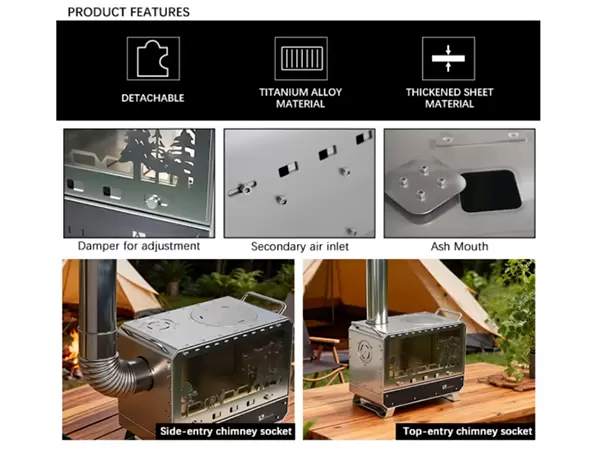 PRODUCT FEATURES

DETACHABLE

TITANIUM ALLOY MATERIAL

THICKENED SHEET MATERIAL

Damper for adjustment

Secondary air inlet

Ash Mouth

Side-entry chimney socket

Top-entry chimney socket