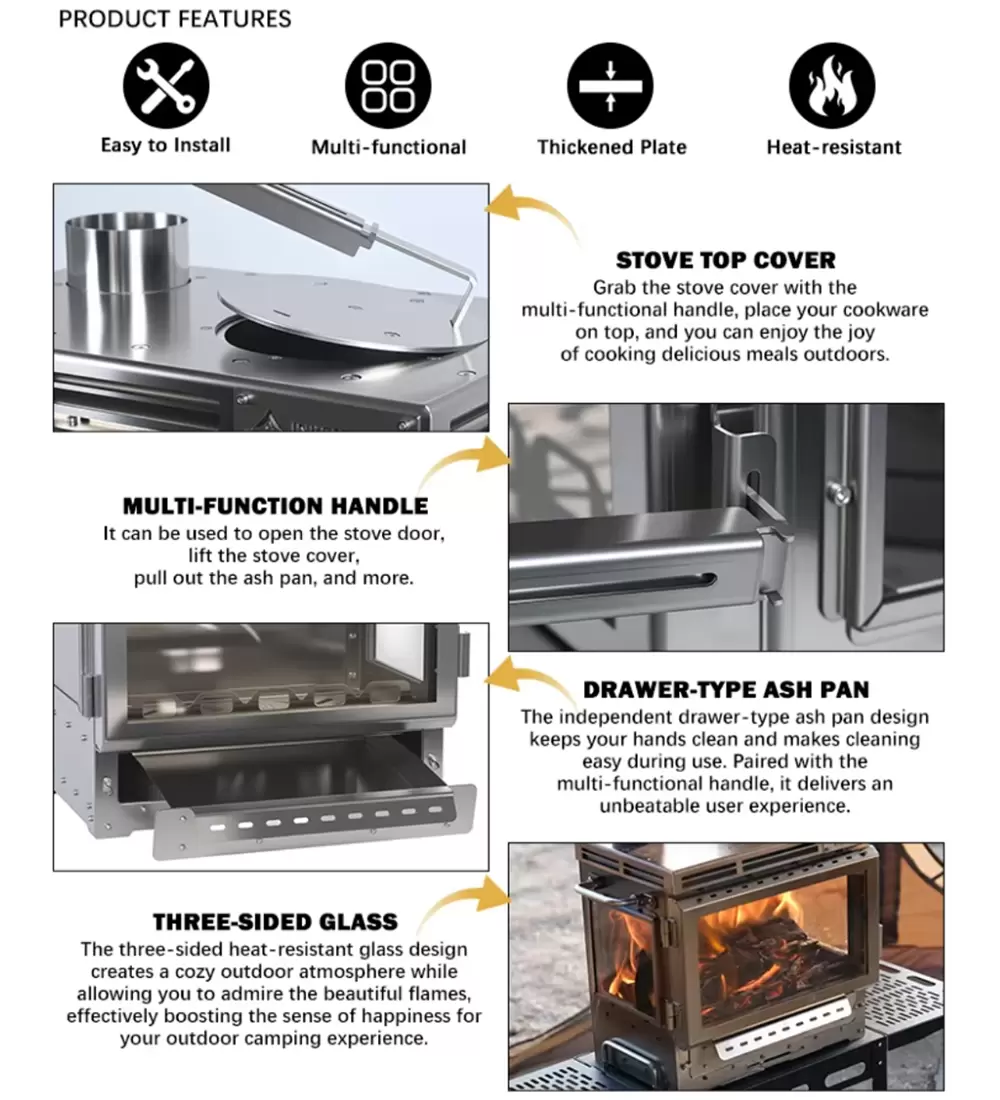 PRODUCT FEATURES

Easy to Install

Multi-functional

Thickened Plate

Heat-resistant

STOVE TOP COVER
Grab the stove cover with the multi-functional handle, place your cookware on top, and you can enjoy the joy of cooking delicious meals outdoors.

MULTI-FUNCTION HANDLE
It can be used to open the stove door, lift the stove cover, pull out the ash pan, and more.

DRAWER-TYPE ASH PAN
The independent drawer-type ash pan design keeps your hands clean and makes cleaning easy during use. Paired with the multi-functional handle, it delivers an unbeatable user experience.

THREE-SIDED GLASS
The three-sided heat-resistant glass design creates a cozy outdoor atmosphere while allowing you to admire the beautiful flames, effectively boosting the sense of happiness for your outdoor camping experience.