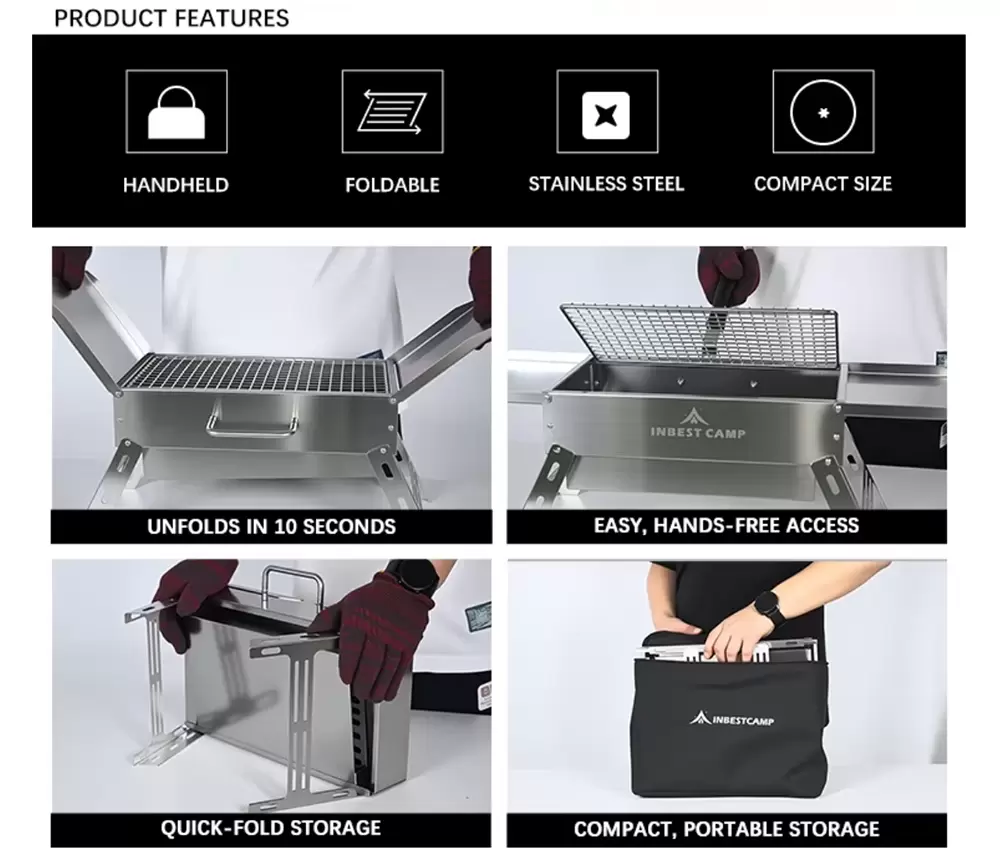 PRODUCT FEATURES

HANDHELD

FOLDABLE

STAINLESS STEEL

COMPACT SIZE

UNFOLDS IN 10 SECONDS

INBEST CAMP

EASY, HANDS-FREE ACCESS

QUICK-FOLD STORAGE

INBESTCAMP

COMPACT, PORTABLE STORAGE