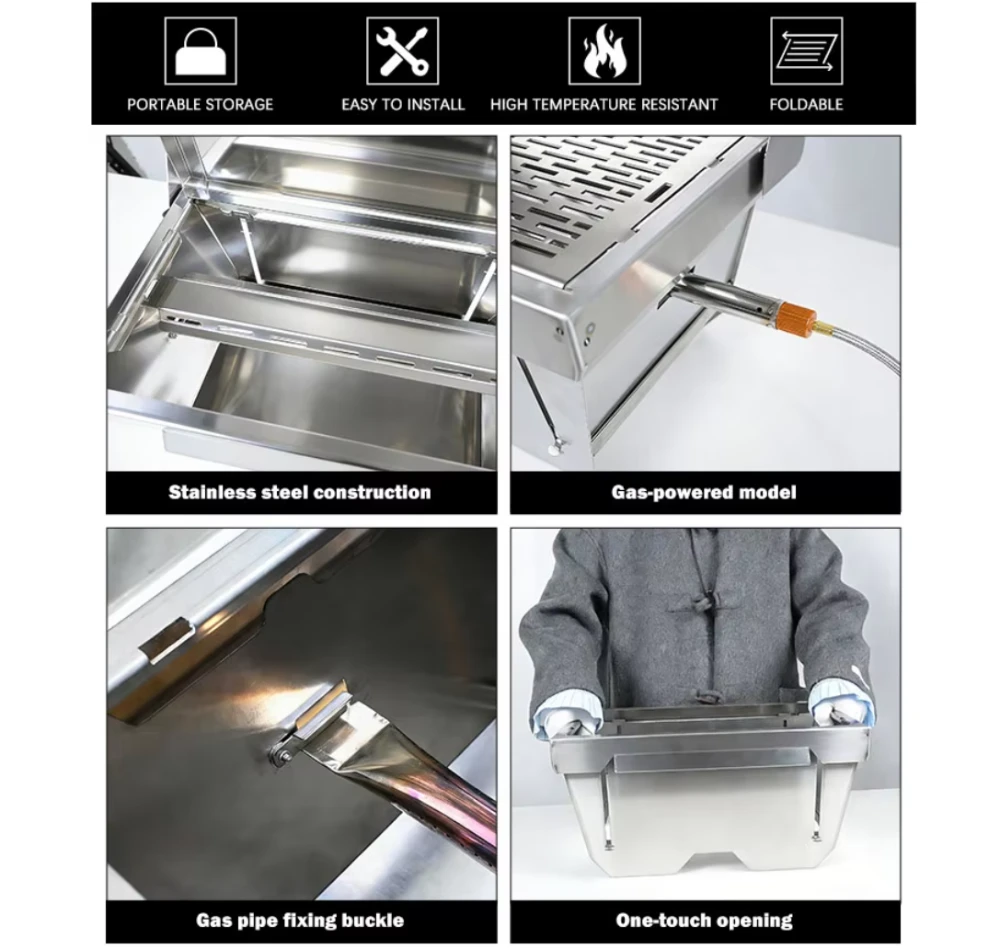 PORTABLE STORAGE

EASY TO INSTALL

HIGH TEMPERATURE RESISTANT

FOLDABLE

Stainless steel construction

Gas-powered model

Gas pipe fixing buckle

One-touch opening